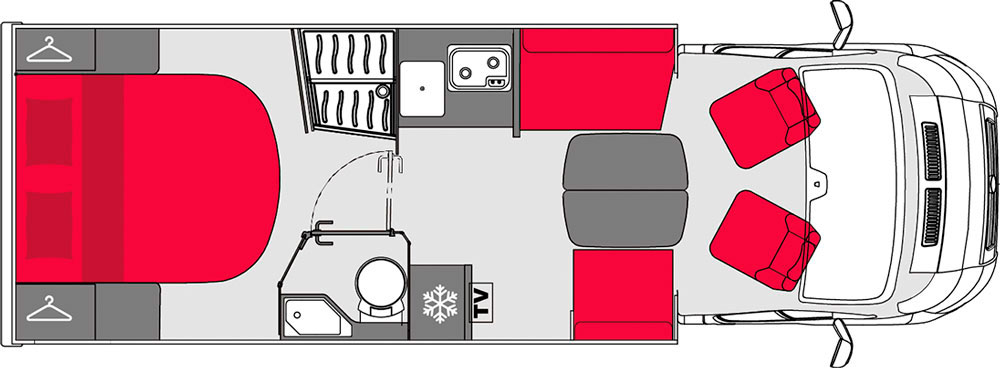 TV