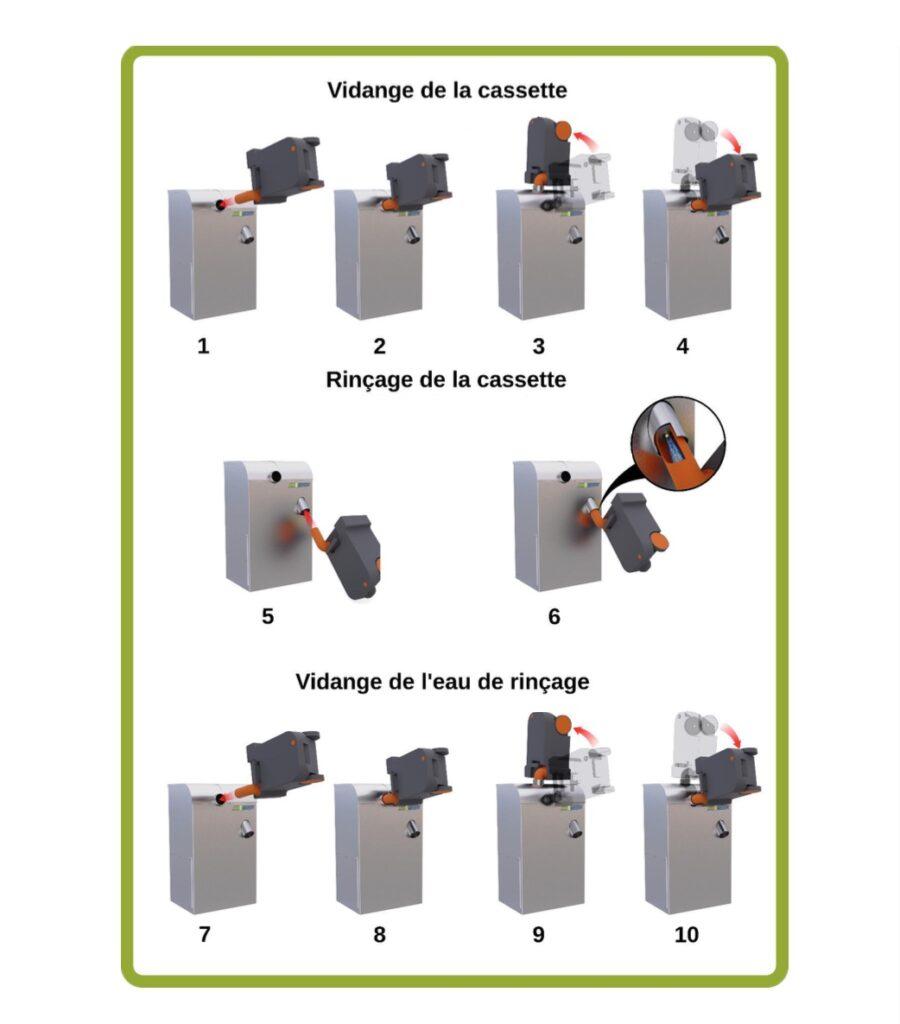 Vidange de la cassette

1
2
3
4

Rinçage de la cassette

5
6

Vidange de l'eau de rinçage

7
8
9
10